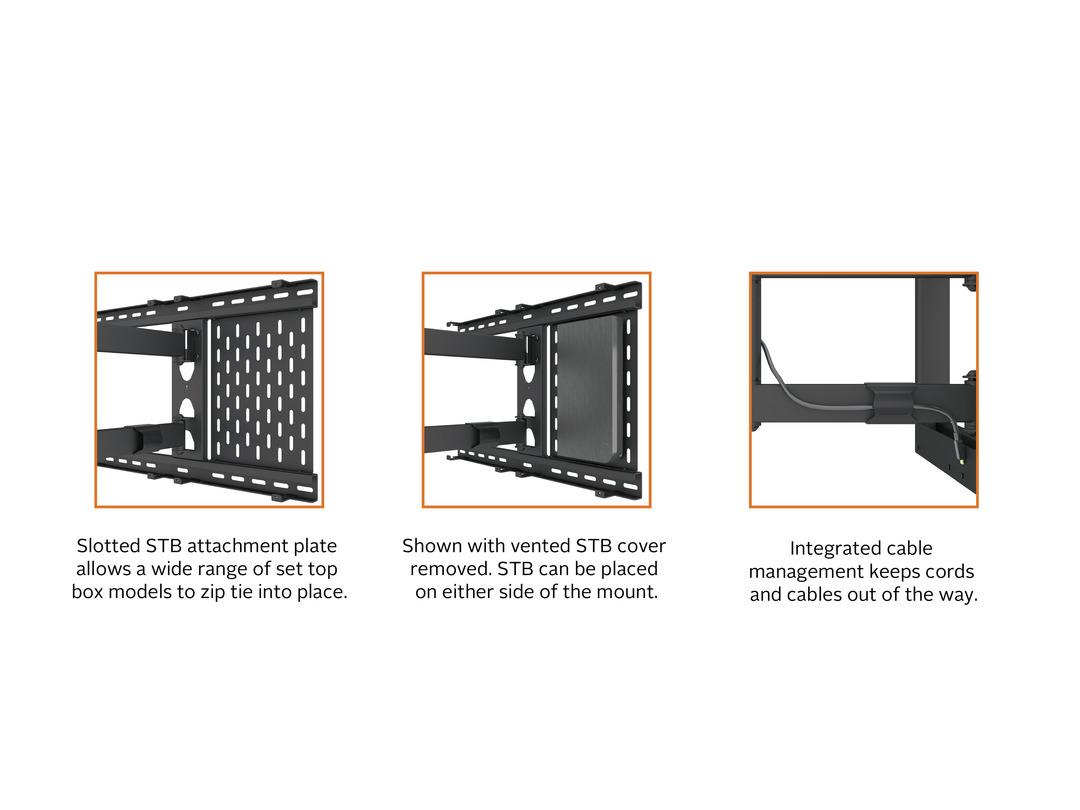 Slotted STB attachment plate allows a wide range of set top box models to zip tie into place.

Shown with vented STB cover removed. STB can be placed on either side of the mount.

Integrated cable management keeps cords and cables out of the way.