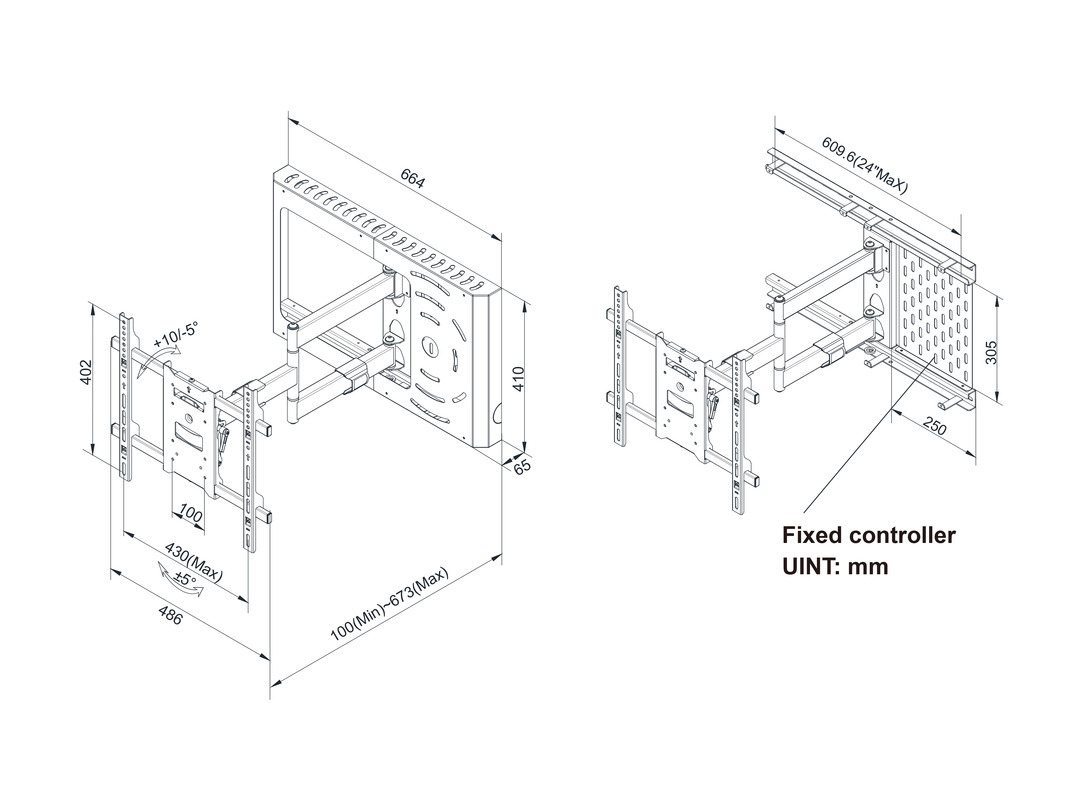 664
+10/-5°
402
410
65
100
430(Max)
±5°
486
100(Min)~673(Max)
609.6(24"MaX)
305
250
Fixed controller
UINT: mm