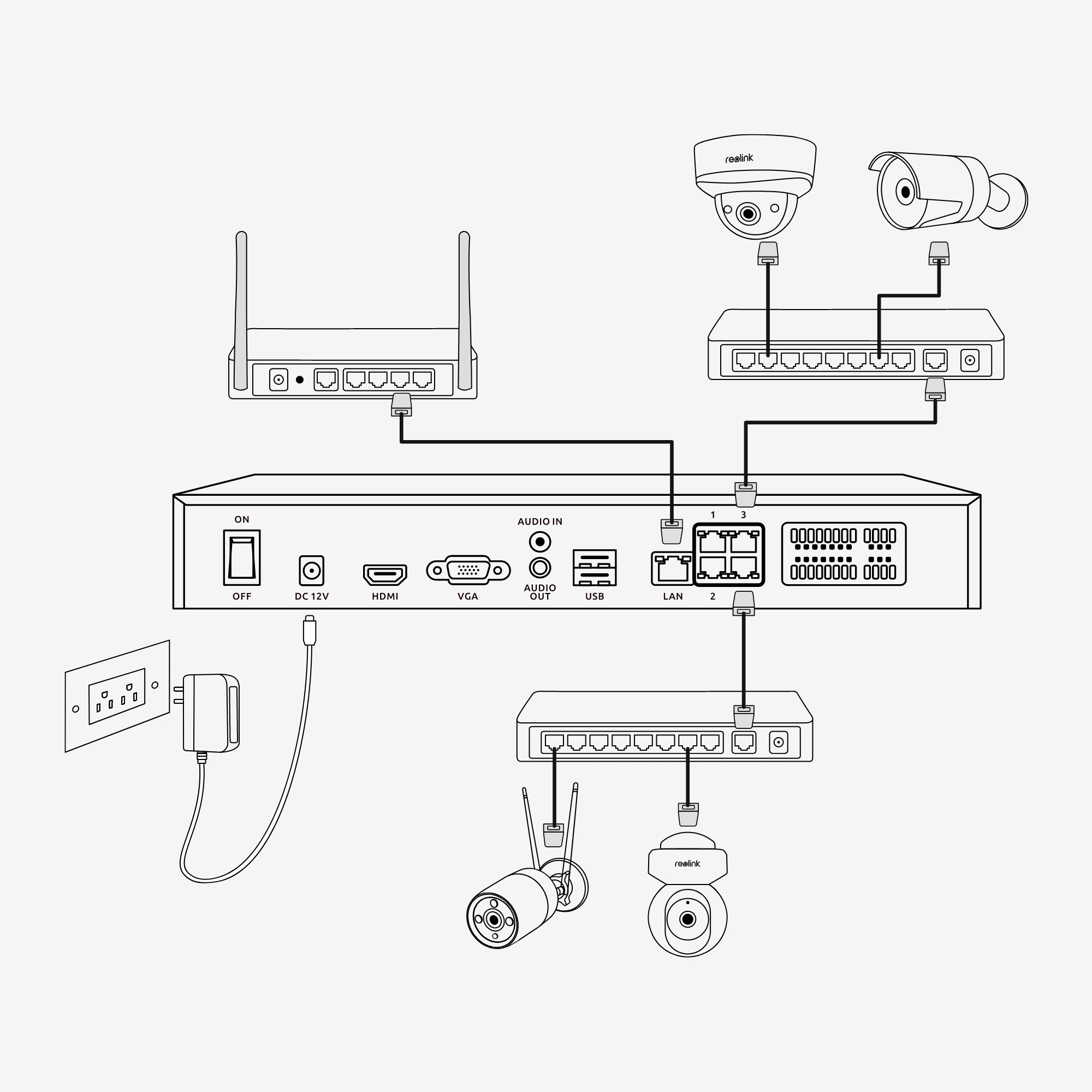 reolink

ON

OFF

DC 12V

HDMI

VGA

AUDIO IN

AUDIO OUT

USB

LAN

1

3

2

reolink