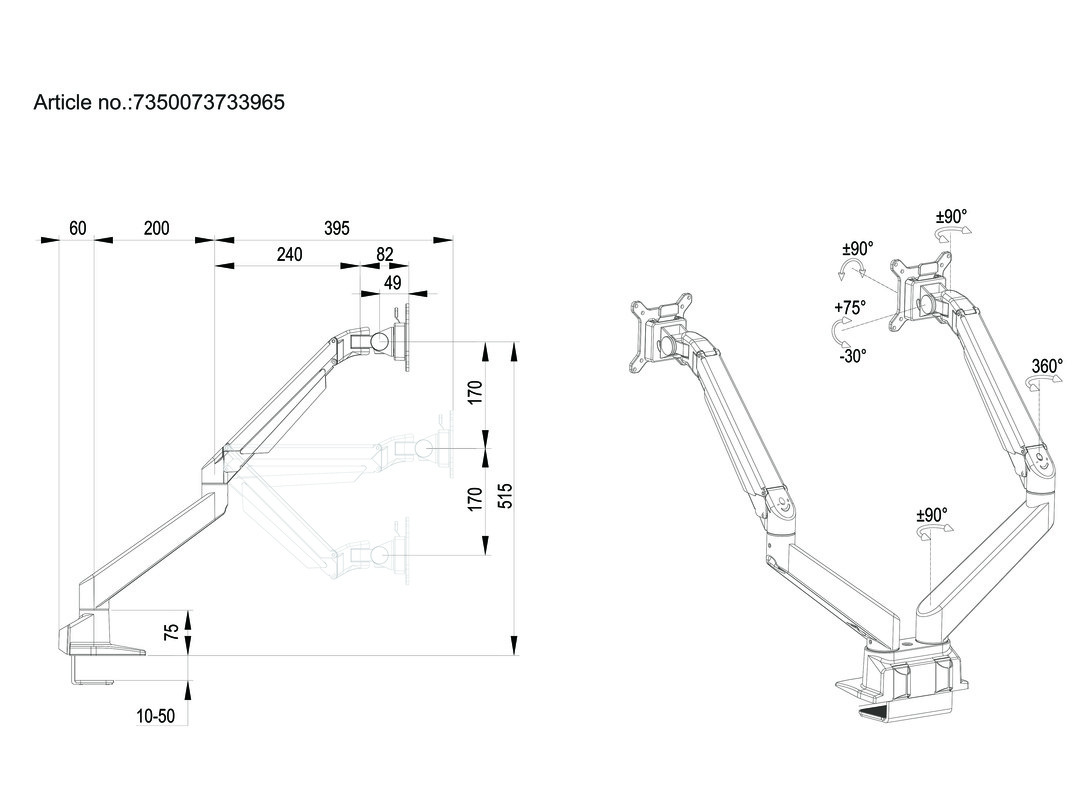 Article no.:7350073733965

60
200
395
240
82
49
170
170
515
75
10-50

±90°
±90°
+75°
-30°
360°
±90°