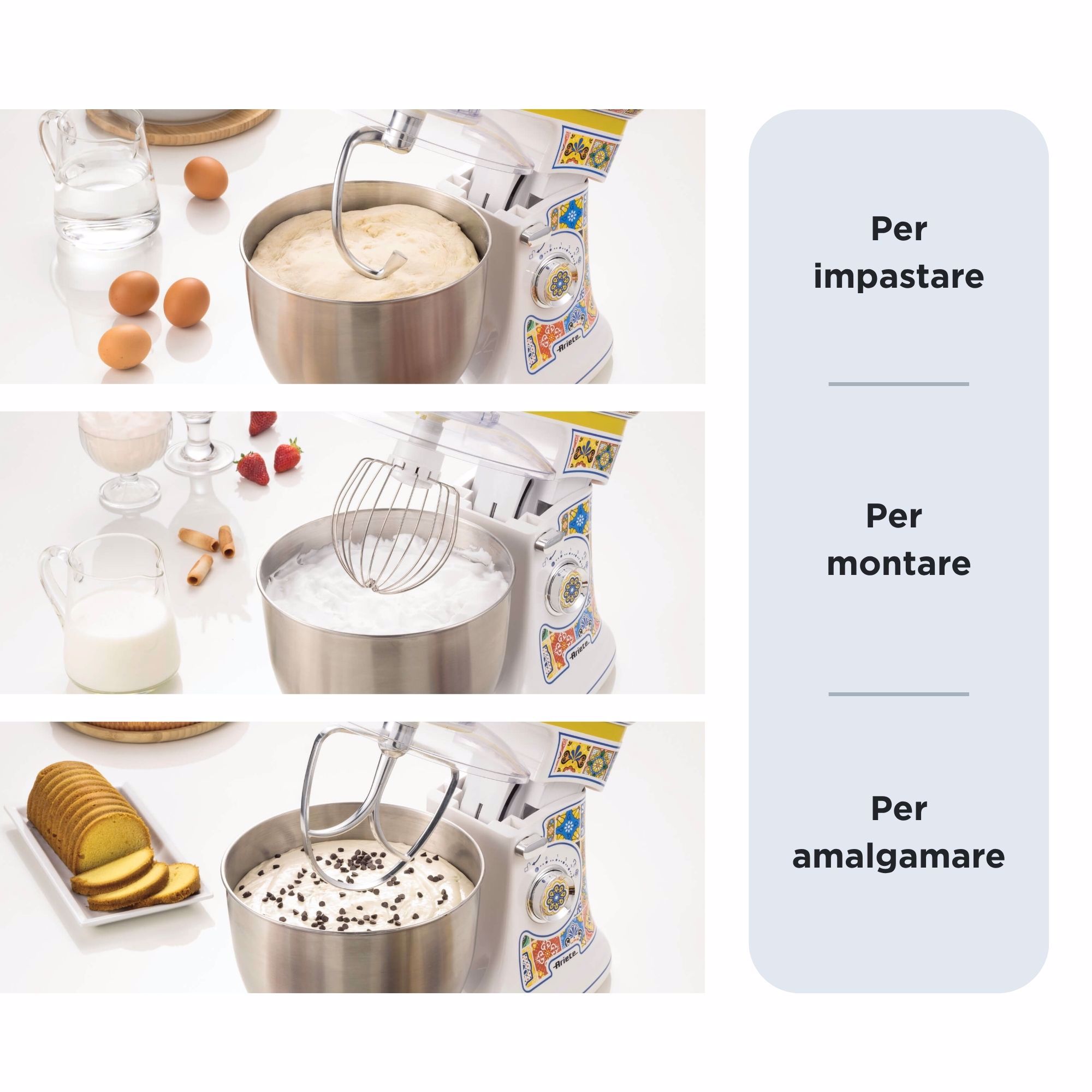 Ariete

Ariete

Ariete

Per impastare

Per montare

Per amalgamare